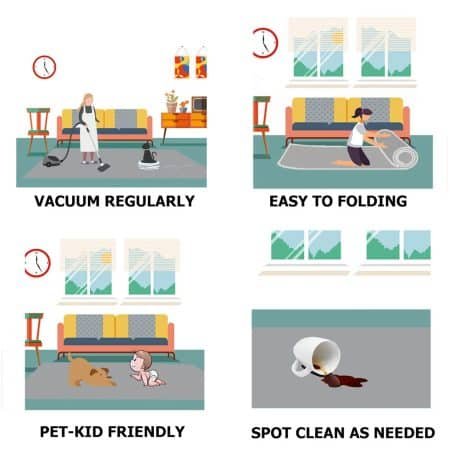 VACUUM REGULARLY

EASY TO FOLDING

PET-KID FRIENDLY

SPOT CLEAN AS NEEDED